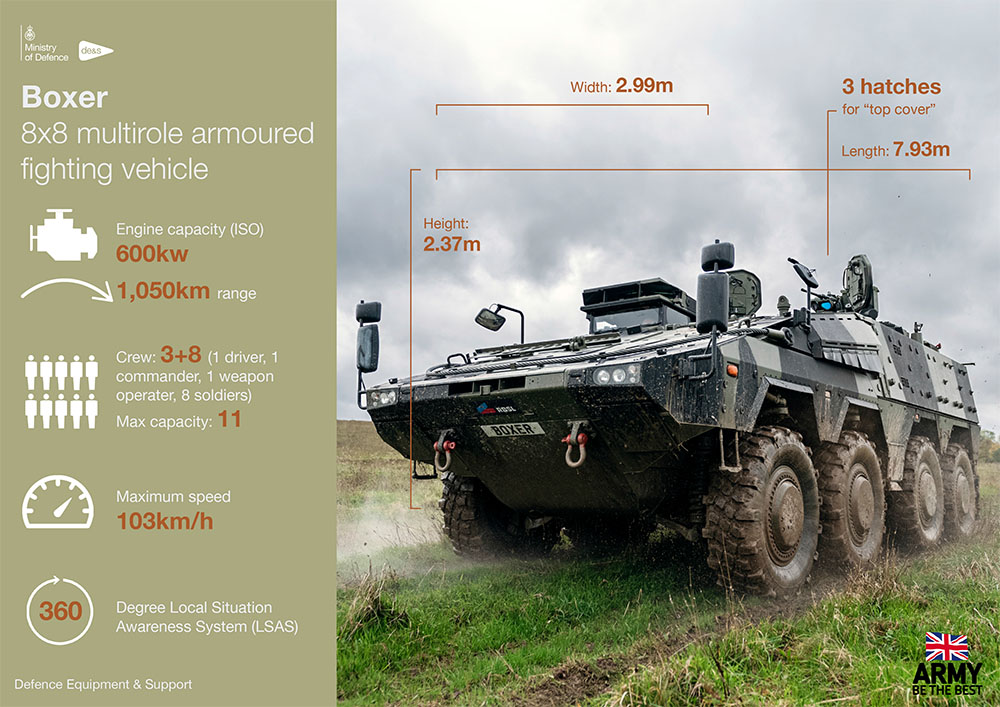 Ministry of Defence

de&s

Boxer
8x8 multirole armoured fighting vehicle

Engine capacity (ISO)
600kw

1,050km range

Crew: 3+8 (1 driver, 1 commander, 1 weapon operater, 8 soldiers)
Max capacity: 11

Maximum speed
103km/h

360

Degree Local Situation Awareness System (LSAS)

Defence Equipment & Support

Width: 2.99m

3 hatches
for "top cover"

Length: 7.93m

Height:
2.37m

BOXER

ARMY
BE THE BEST