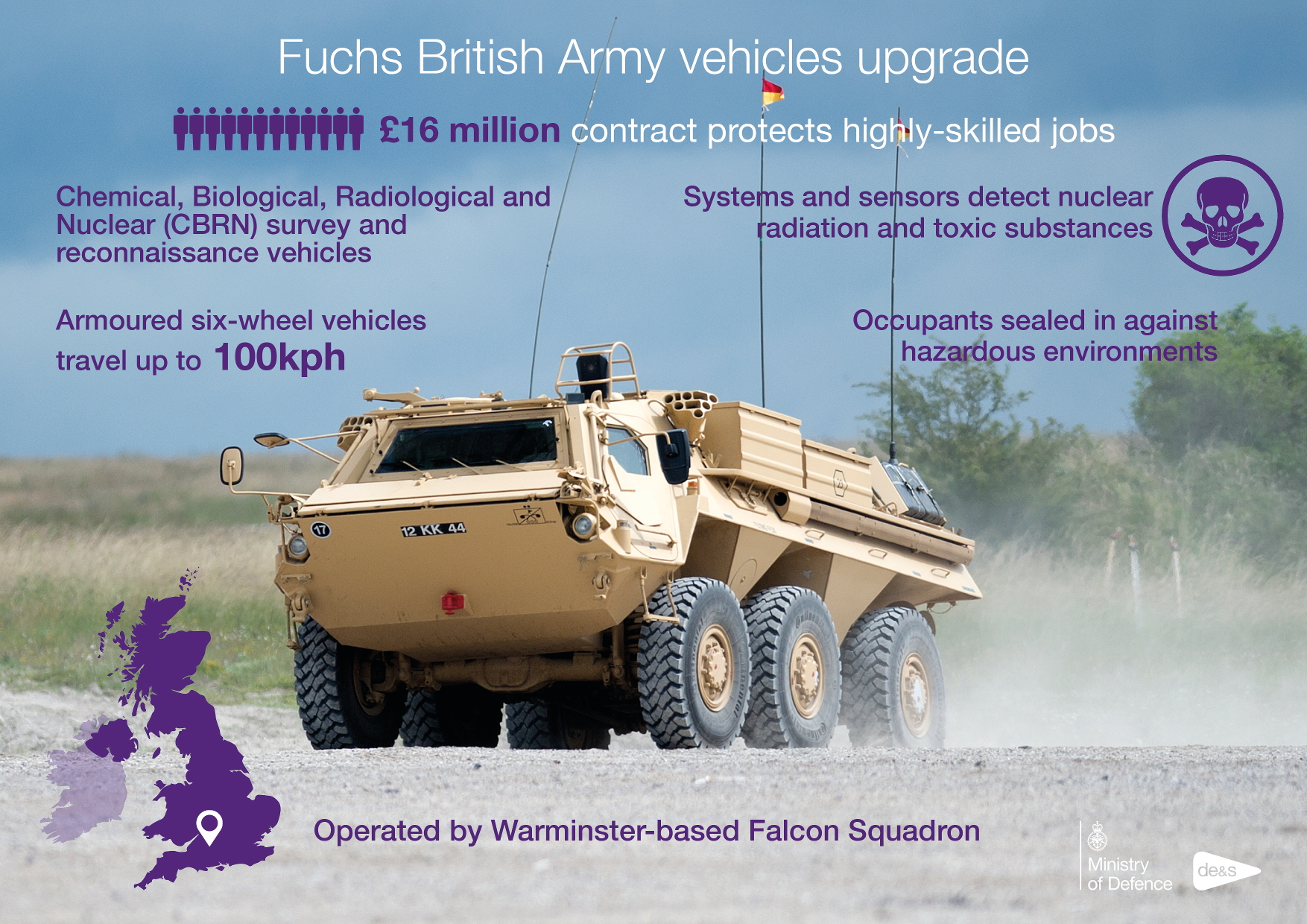 Fuchs British Army vehicles upgrade

£16 million contract protects highly-skilled jobs

Chemical, Biological, Radiological and Nuclear (CBRN) survey and reconnaissance vehicles

Systems and sensors detect nuclear radiation and toxic substances

Armoured six-wheel vehicles travel up to 100kph

Occupants sealed in against hazardous environments

17

12 KK 44

Operated by Warminster-based Falcon Squadron

Ministry of Defence

de&s