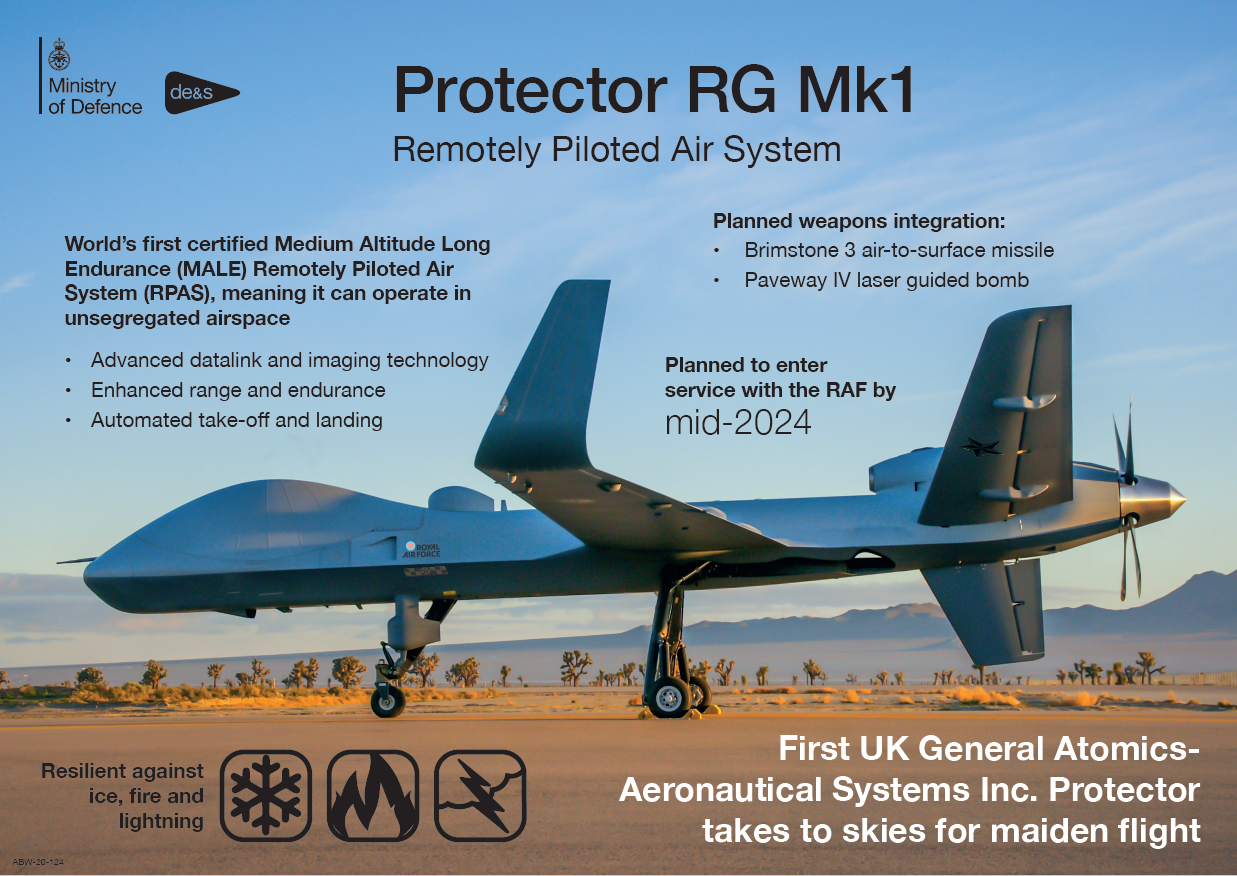 Ministry of Defence

de&s

Protector RG Mk1

Remotely Piloted Air System

World's first certified Medium Altitude Long Endurance (MALE) Remotely Piloted Air System (RPAS), meaning it can operate in unsegregated airspace

• Advanced datalink and imaging technology
• Enhanced range and endurance
• Automated take-off and landing

Planned weapons integration:
• Brimstone 3 air-to-surface missile
• Paveway IV laser guided bomb

Planned to enter service with the RAF by mid-2024

ROYAL AIR FORCE

Resilient against ice, fire and lightning

First UK General Atomics-Aeronautical Systems Inc. Protector takes to skies for maiden flight

ABW-20-124