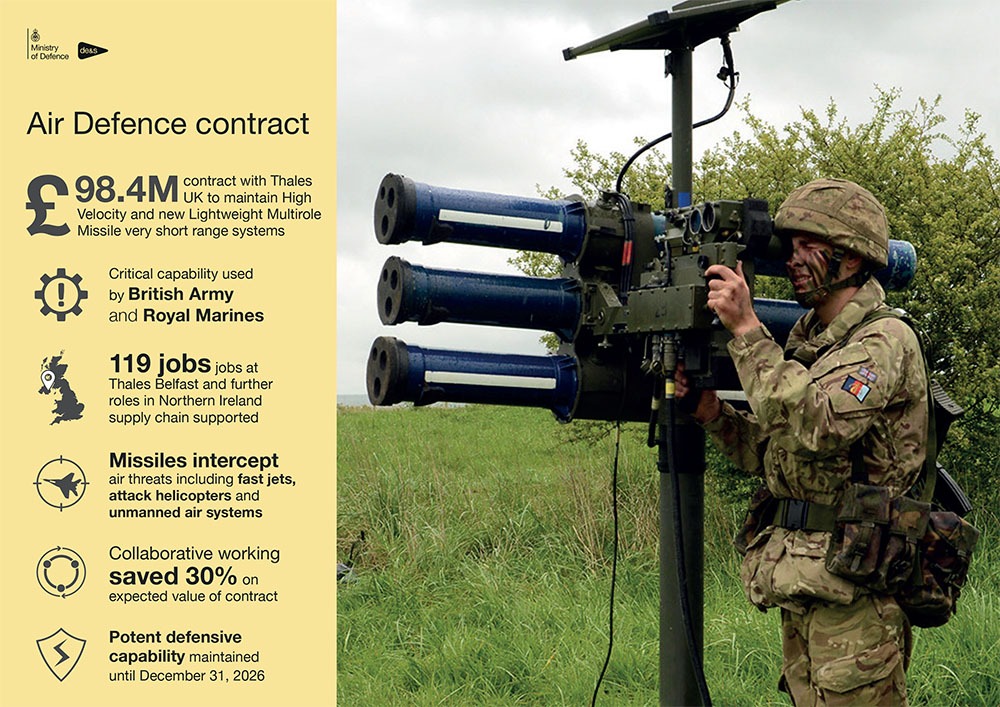 Ministry of Defence

de&s

Air Defence contract

£98.4M contract with Thales UK to maintain High Velocity and new Lightweight Multirole Missile very short range systems

Critical capability used by British Army and Royal Marines

119 jobs jobs at Thales Belfast and further roles in Northern Ireland supply chain supported

Missiles intercept air threats including fast jets, attack helicopters and unmanned air systems

Collaborative working saved 30% on expected value of contract

Potent defensive capability maintained until December 31, 2026