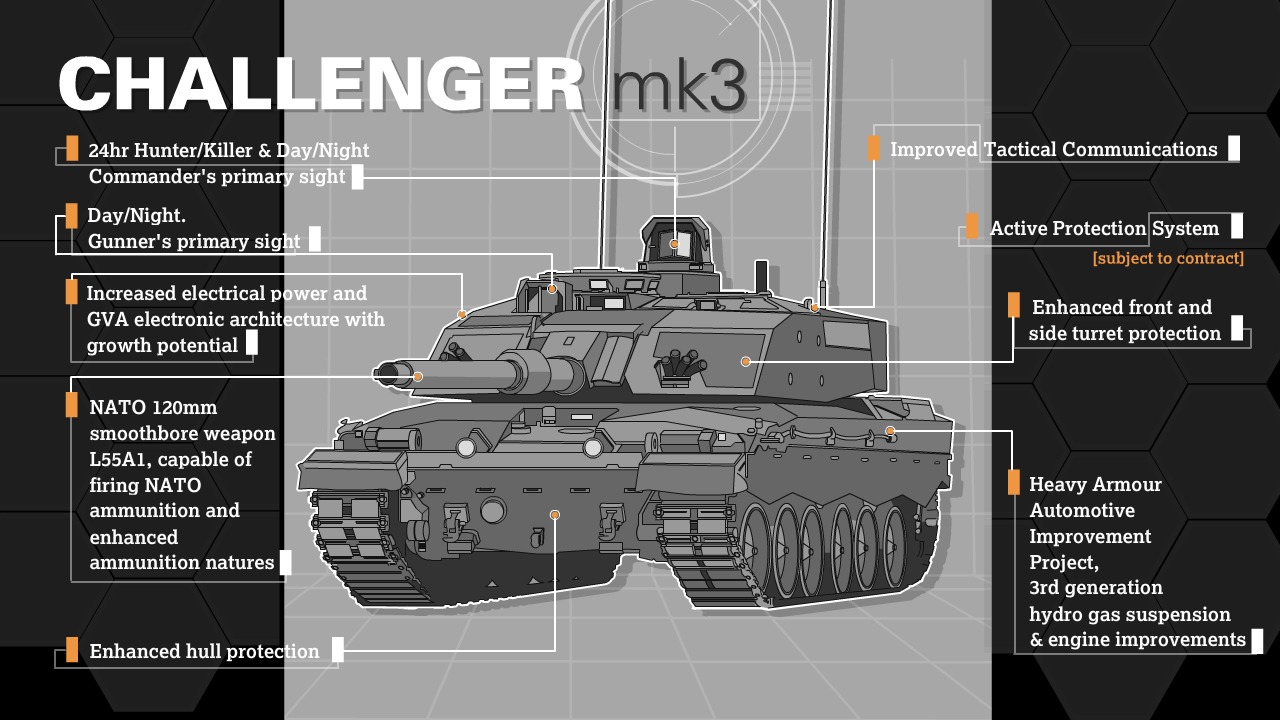 CHALLENGER mk3

24hr Hunter/Killer & Day/Night Commander's primary sight

Day/Night. Gunner's primary sight

Increased electrical power and GVA electronic architecture with growth potential

NATO 120mm smoothbore weapon L55A1, capable of firing NATO ammunition and enhanced ammunition natures

Enhanced hull protection

Improved Tactical Communications

Active Protection System
[subject to contract]

Enhanced front and side turret protection

Heavy Armour Automotive Improvement Project, 3rd generation hydro gas suspension & engine improvements